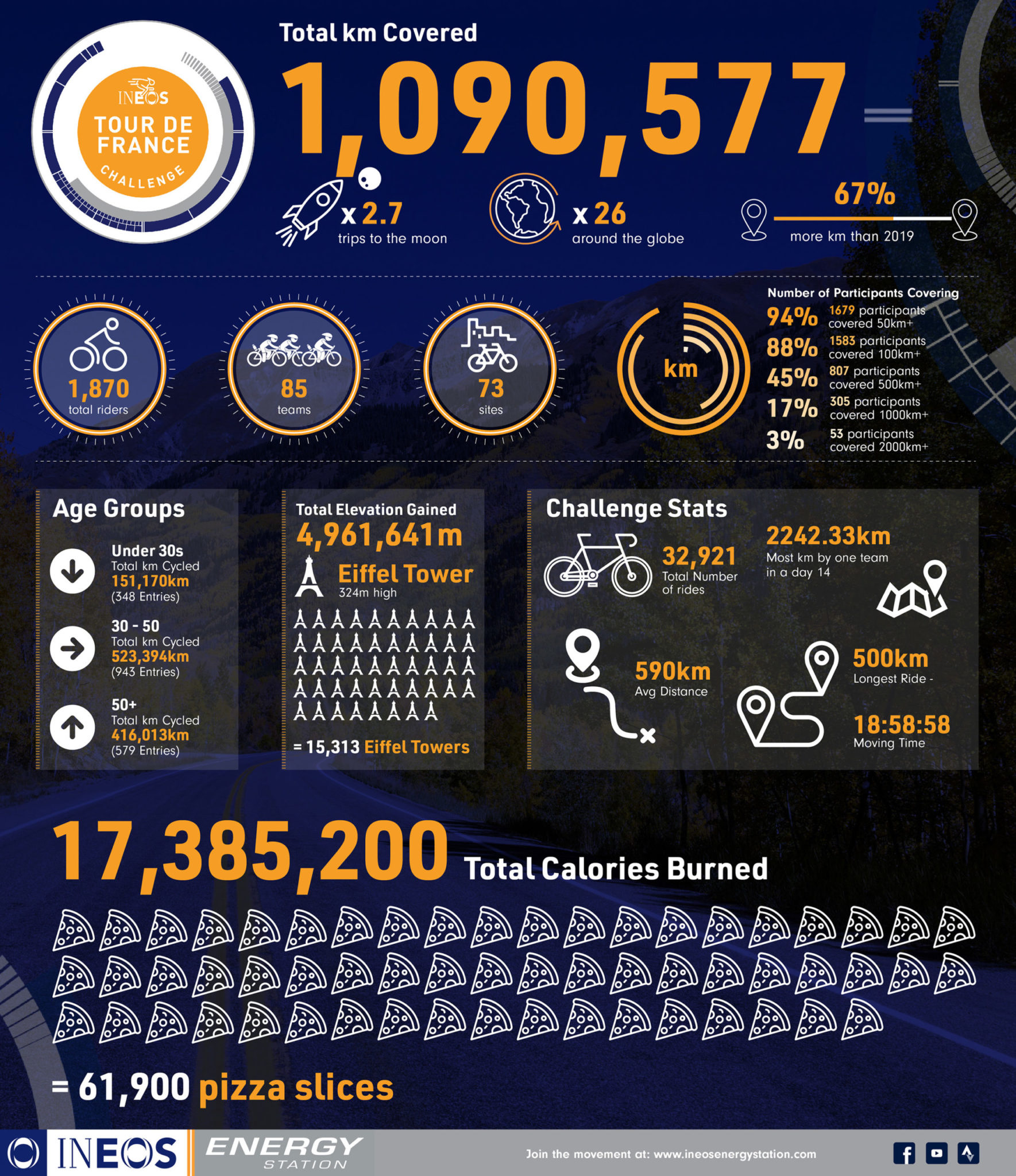 INEOS
TOUR DE FRANCE
CHALLENGE

Total km Covered
1,090,577

x 2.7
trips to the moon

x 26
around the globe

67%
more km than 2019

1,870
total riders

85
teams

73
sites

km

Number of Participants Covering
94% 1679 participants covered 50km+
88% 1583 participants covered 100km+
45% 807 participants covered 500km+
17% 305 participants covered 1000km+
3% 53 participants covered 2000km+

Age Groups
Under 30s
Total km Cycled
151,170km
(348 Entries)
30 - 50
Total km Cycled
523,394km
(943 Entries)
50+
Total km Cycled
416,013km
(579 Entries)

Total Elevation Gained
4,961,641m
Eiffel Tower
324m high
= 15,313 Eiffel Towers

Challenge Stats
32,921
Total Number of rides
2242.33km
Most km by one team in a day 14
590km
Avg Distance
500km
Longest Ride -
18:58:58
Moving Time

17,385,200 Total Calories Burned

= 61,900 pizza slices

INEOS ENERGY STATION
Join the movement at: www.ineosenergystation.com